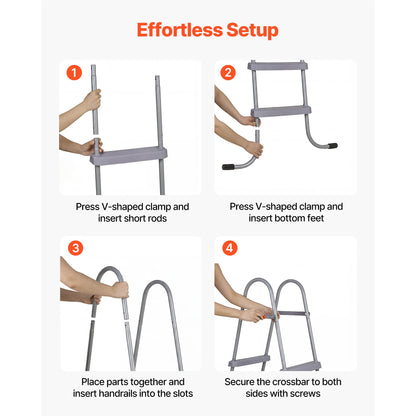 Effortless Setup

1

Press V-shaped clamp and insert short rods

2

Press V-shaped clamp and insert bottom feet

3

Place parts together and insert handrails into the slots

4

Secure the crossbar to both sides with screws