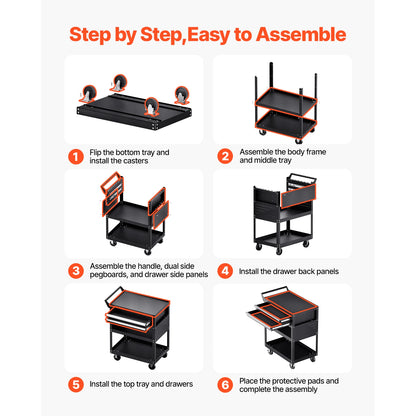 Step by Step,Easy to Assemble

1 Flip the bottom tray and install the casters

2 Assemble the body frame and middle tray

3 Assemble the handle, dual side pegboards, and drawer side panels

4 Install the drawer back panels

5 Install the top tray and drawers

6 Place the protective pads and complete the assembly