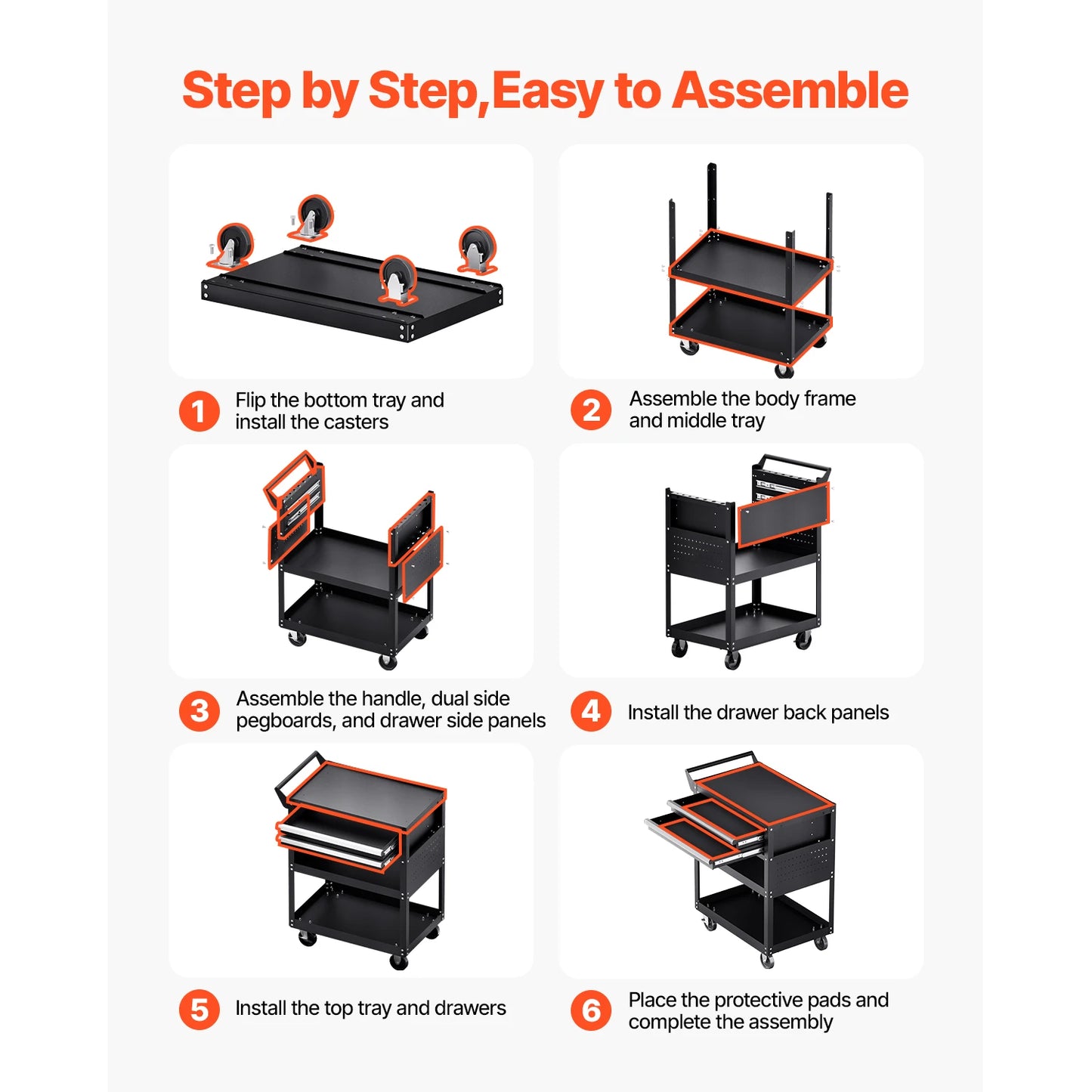 Step by Step,Easy to Assemble

1 Flip the bottom tray and install the casters

2 Assemble the body frame and middle tray

3 Assemble the handle, dual side pegboards, and drawer side panels

4 Install the drawer back panels

5 Install the top tray and drawers

6 Place the protective pads and complete the assembly