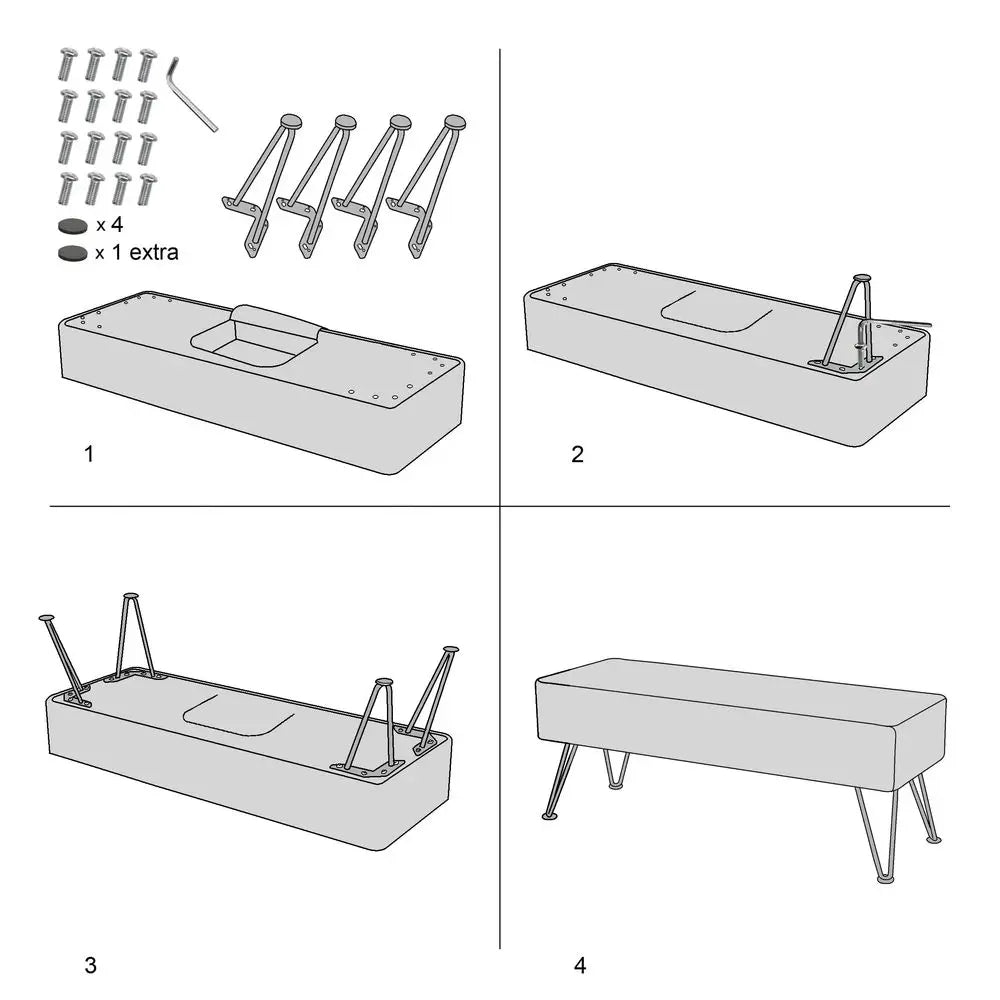 x 4
x 1 extra

1

2

3

4